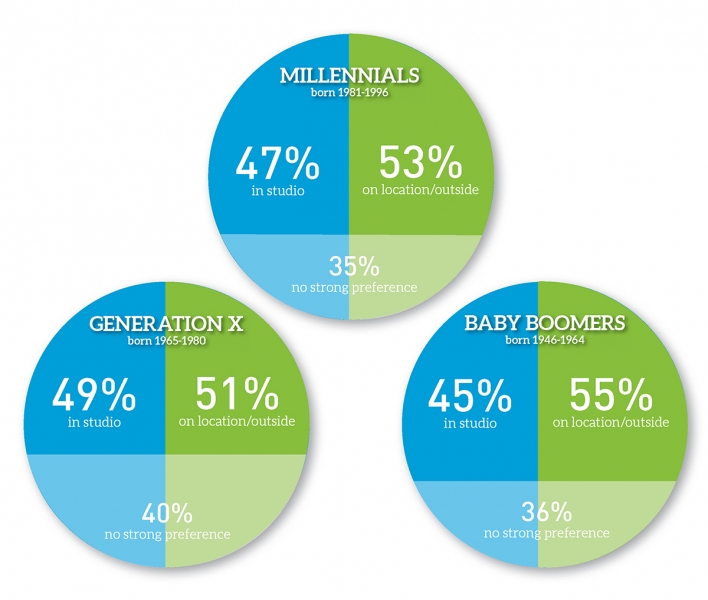 MILLENNIALS
born 1981-1996

47%
in studio

53%
on location/outside

35%
no strong preference

GENERATION X
born 1965-1980

49%
in studio

51%
on location/outside

40%
no strong preference

BABY BOOMERS
born 1946-1964

45%
in studio

55%
on location/outside

36%
no strong preference