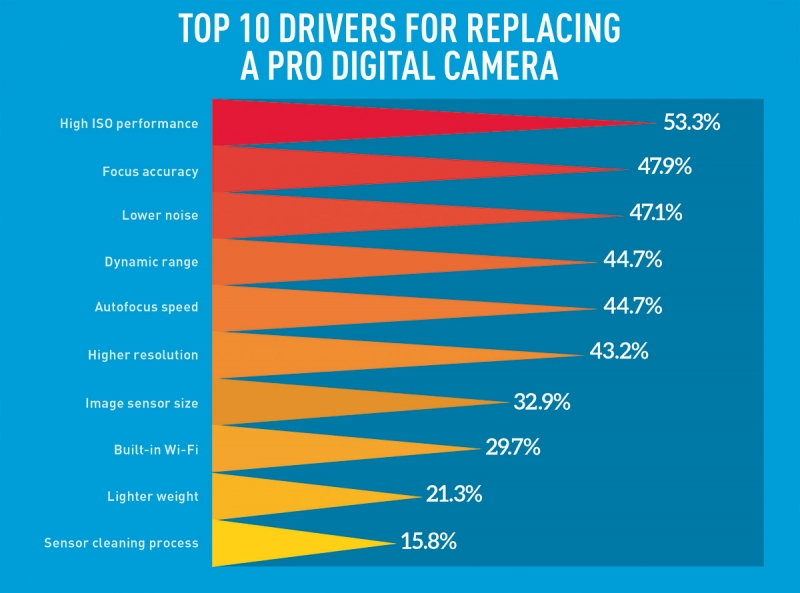 TOP 10 DRIVERS FOR REPLACING A PRO DIGITAL CAMERA

High ISO performance 53.3%
Focus accuracy 47.9%
Lower noise 47.1%
Dynamic range 44.7%
Autofocus speed 44.7%
Higher resolution 43.2%
Image sensor size 32.9%
Built-in Wi-Fi 29.7%
Lighter weight 21.3%
Sensor cleaning process 15.8%