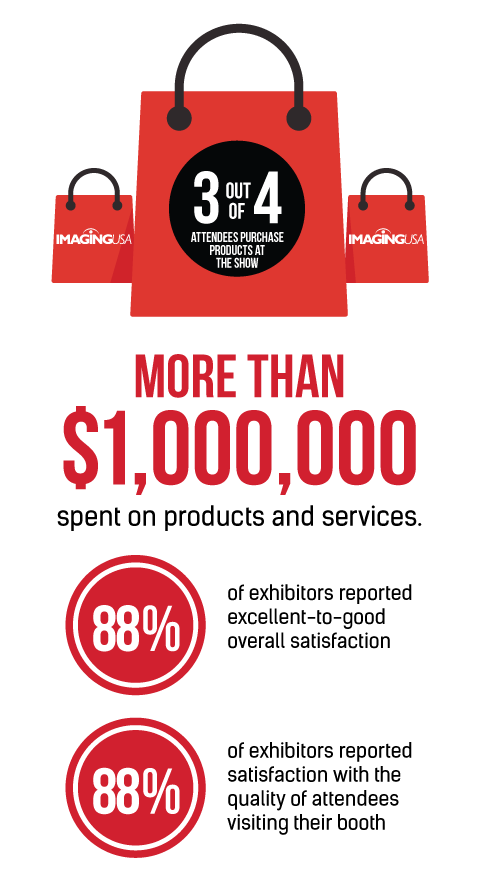 IMAGINGUSA

3 OUT OF 4
ATTENDEES PURCHASE PRODUCTS AT THE SHOW

IMAGINGUSA

MORE THAN
$1,000,000
spent on products and services.

88%
of exhibitors reported excellent-to-good overall satisfaction

88%
of exhibitors reported satisfaction with the quality of attendees visiting their booth